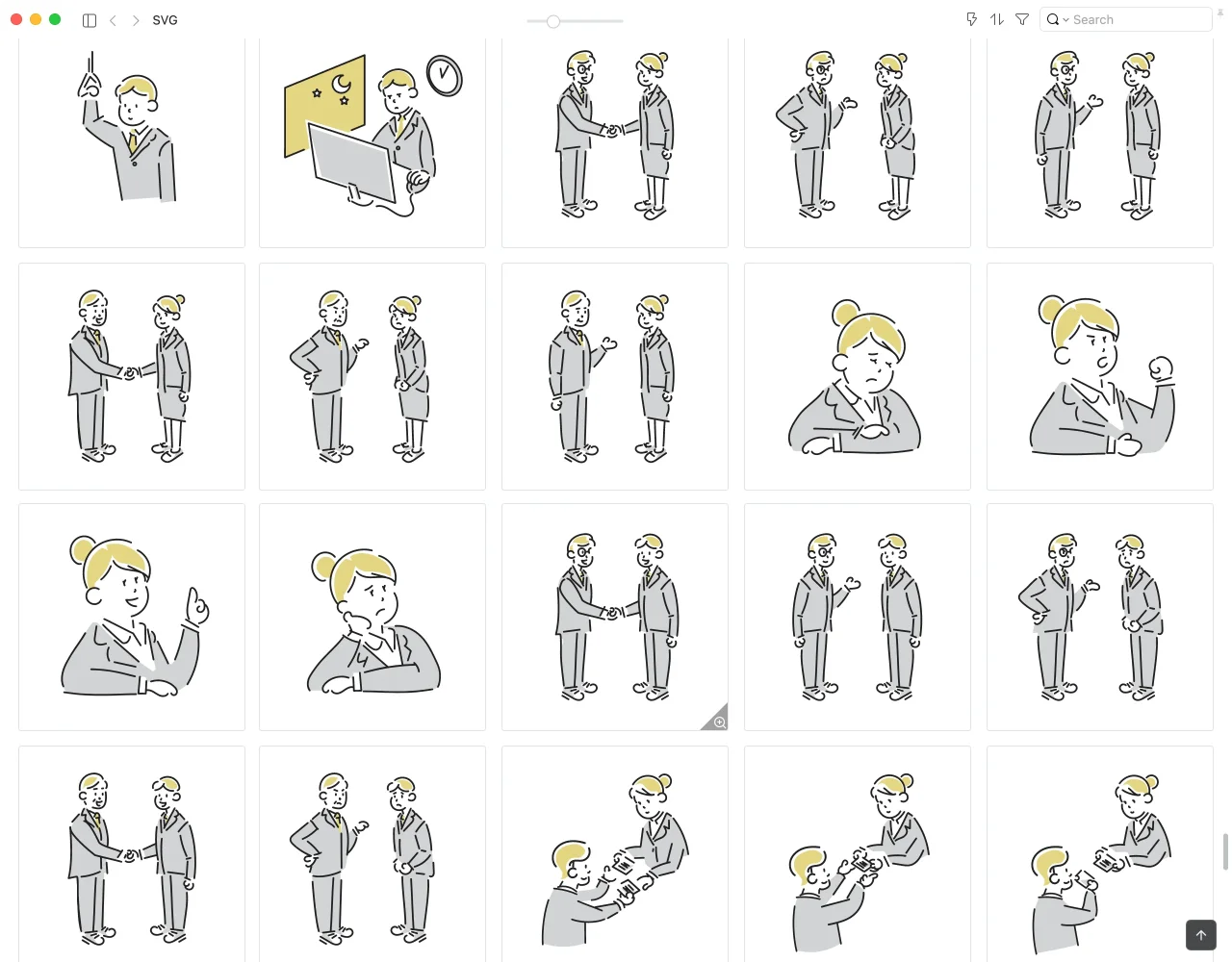 SVG

Search