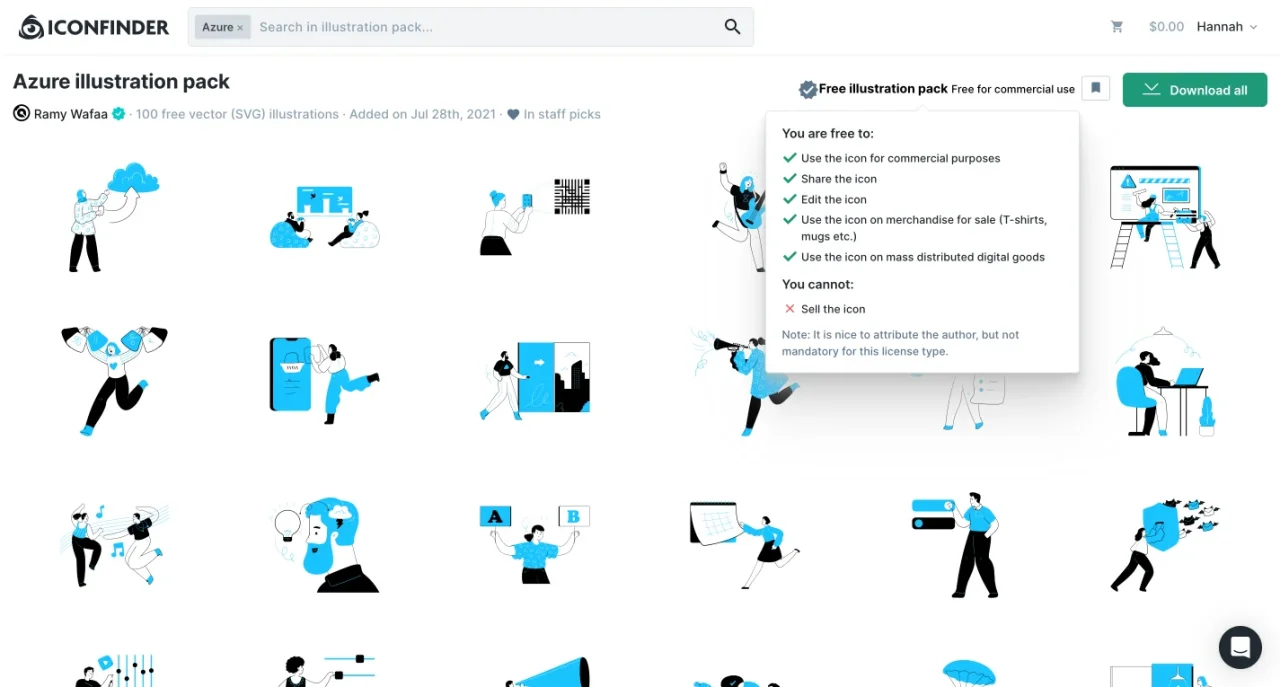 ICONFINDER

Azure ×

Search in illustration pack...

$0.00 Hannah

Azure illustration pack

Ramy Wafaa · 100 free vector (SVG) illustrations · Added on Jul 28th, 2021 · In staff picks

Free illustration pack Free for commercial use

Download all

You are free to:

Use the icon for commercial purposes

Share the icon

Edit the icon

Use the icon on merchandise for sale (T-shirts, mugs etc.)

Use the icon on mass distributed digital goods

You cannot:

Sell the icon

Note: It is nice to attribute the author, but not mandatory for this license type.

A

B