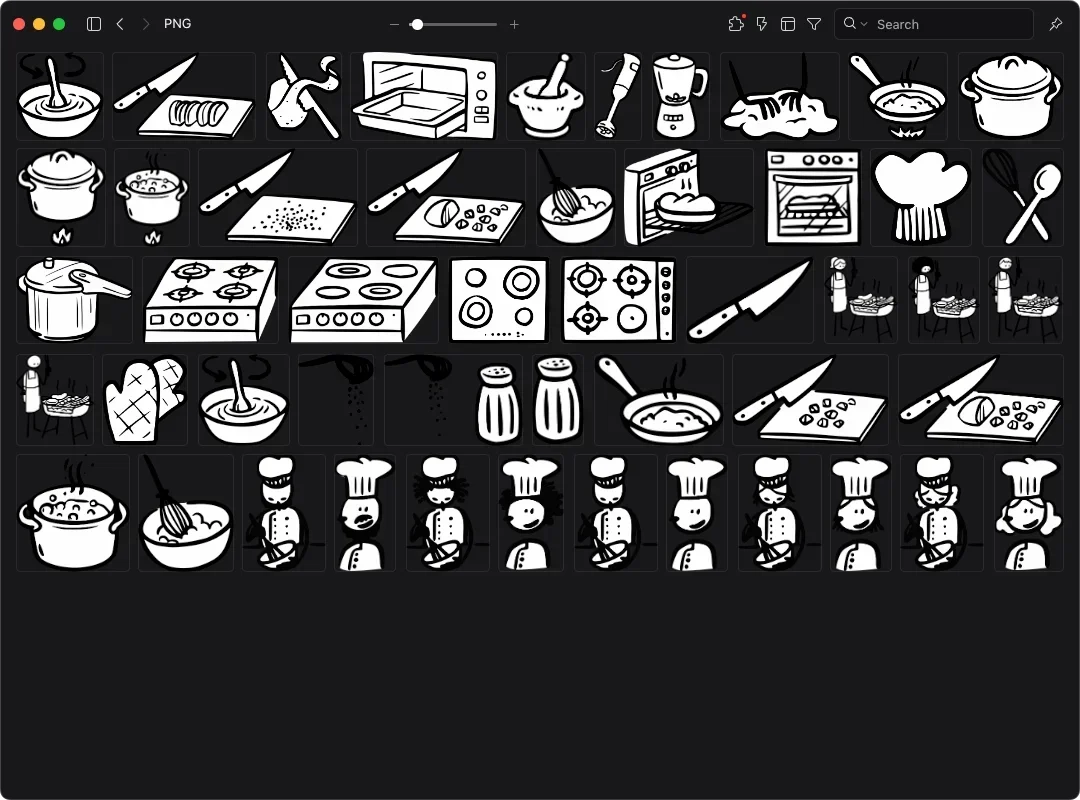 PNG

Search